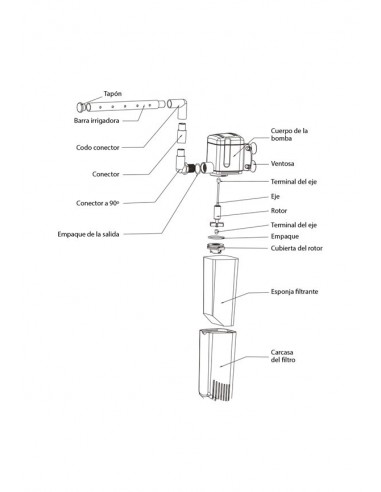 Tapón
Barra irrigadora
Codo conector
Conector
Conector a 90º
Empaque de la salida
Cuerpo de la bomba
Ventosa
Terminal del eje
Eje
Rotor
Terminal del eje
Empaque
Cubierta del rotor
Esponja filtrante
Carcasa del filtro