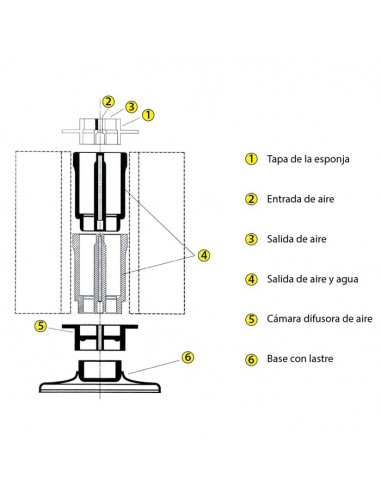 2 3 1

4

5

6

1 Tapa de la esponja

2 Entrada de aire

3 Salida de aire

4 Salida de aire y agua

5 Cámara difusora de aire

6 Base con lastre